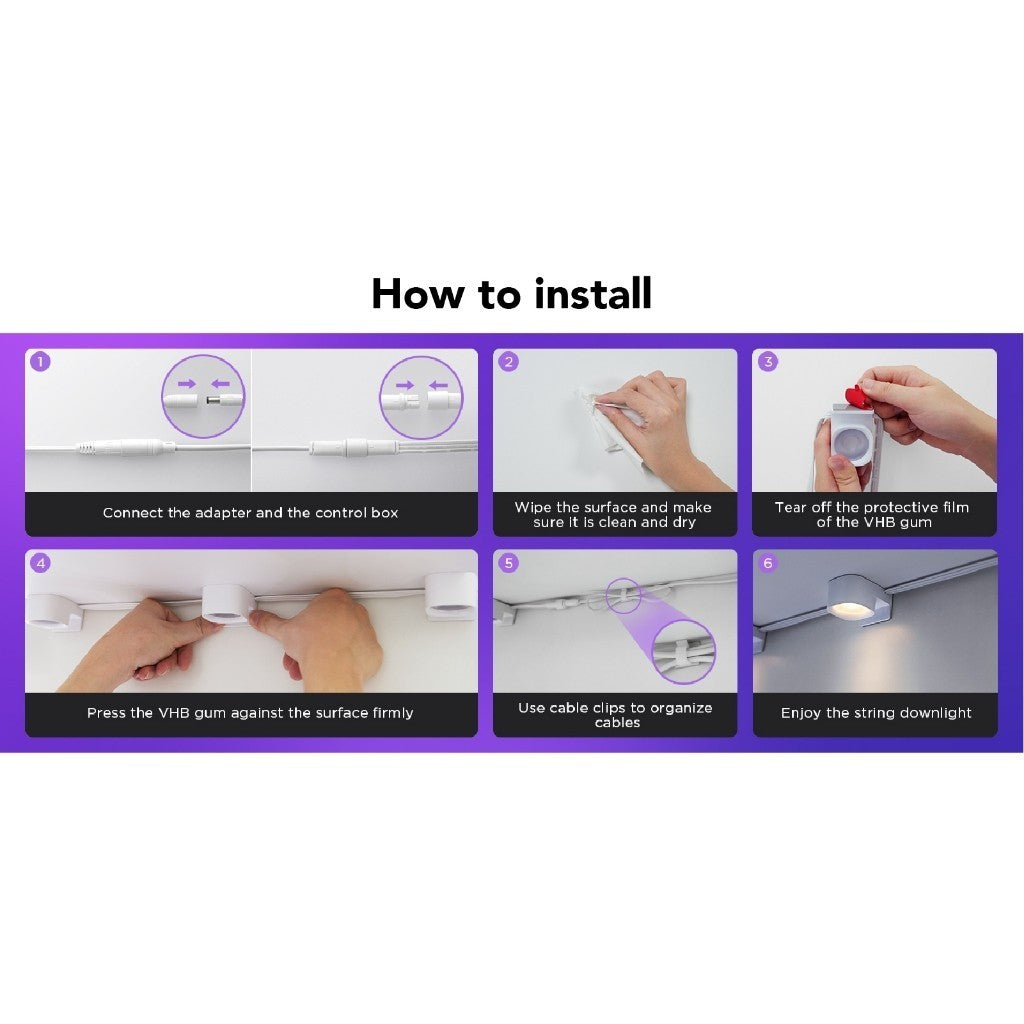 How to install

1
Connect the adapter and the control box

2
Wipe the surface and make sure it is clean and dry

3
Tear off the protective film of the VHB gum

4
Press the VHB gum against the surface firmly

5
Use cable clips to organize cables

6
Enjoy the string downlight